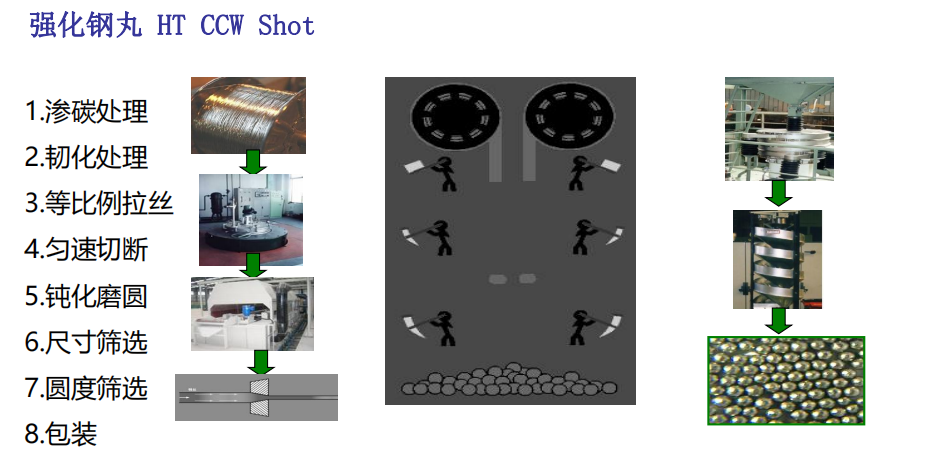 强化钢丸 HT CCW Shot

1.渗碳处理
2.韧化处理
3.等比例拉丝
4.匀速切断
5.钝化磨圆
6.尺寸筛选
7.圆度筛选
8.包装